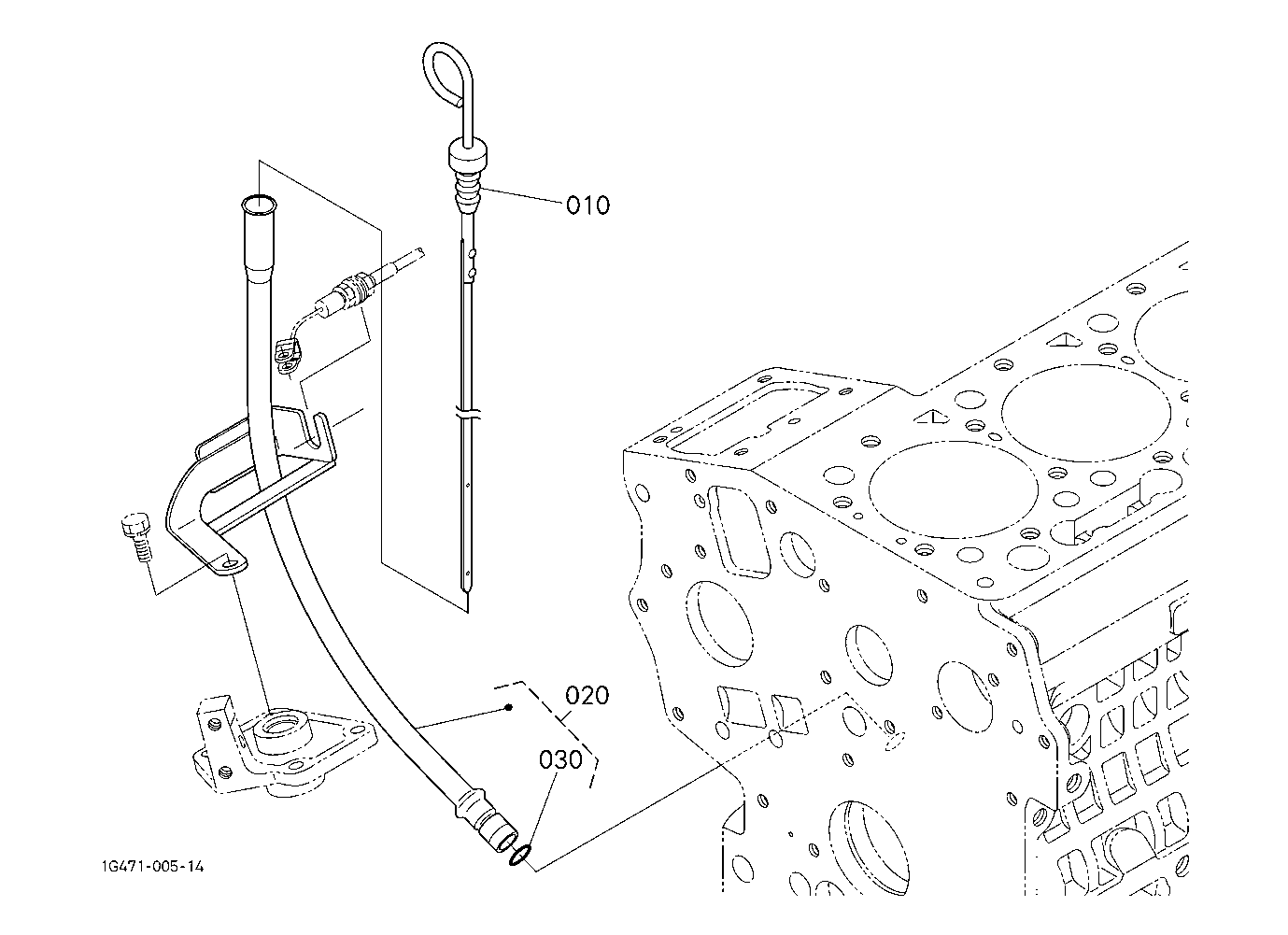 010

020

030

1G471-005-14